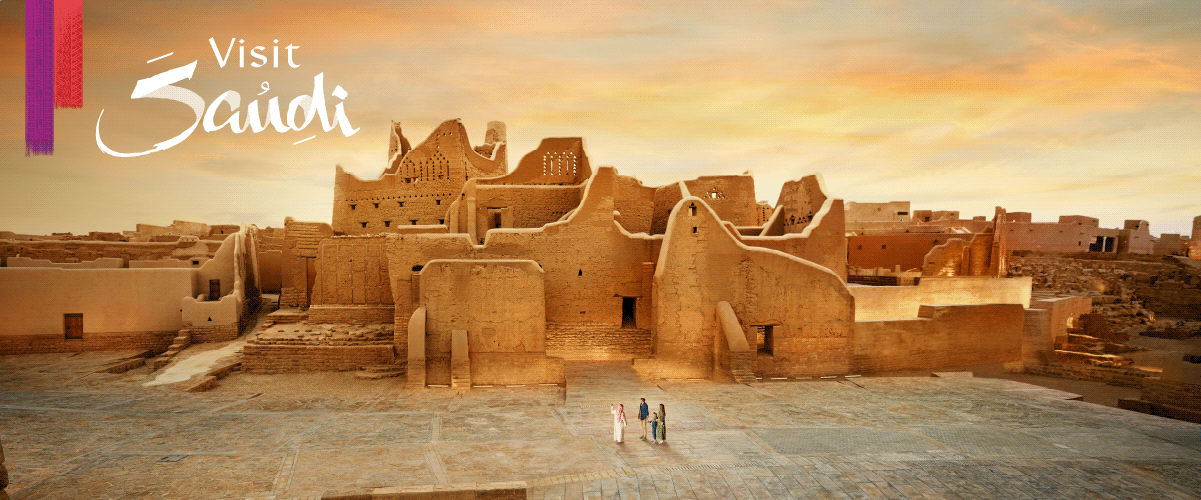 Visit Saudi